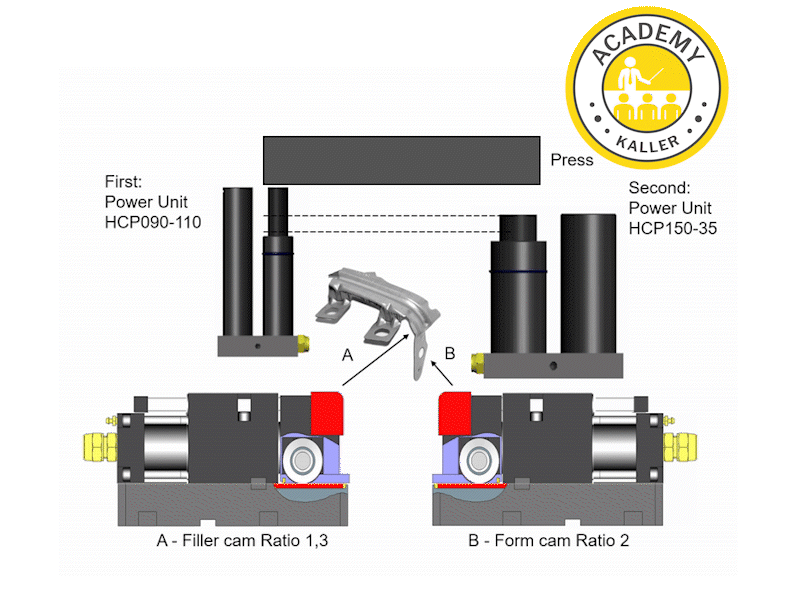 ACADEMY
KALLER

Press

First:
Power Unit
HCP090-110

Second:
Power Unit
HCP150-35

A

B

A - Filler cam Ratio 1,3

B - Form cam Ratio 2